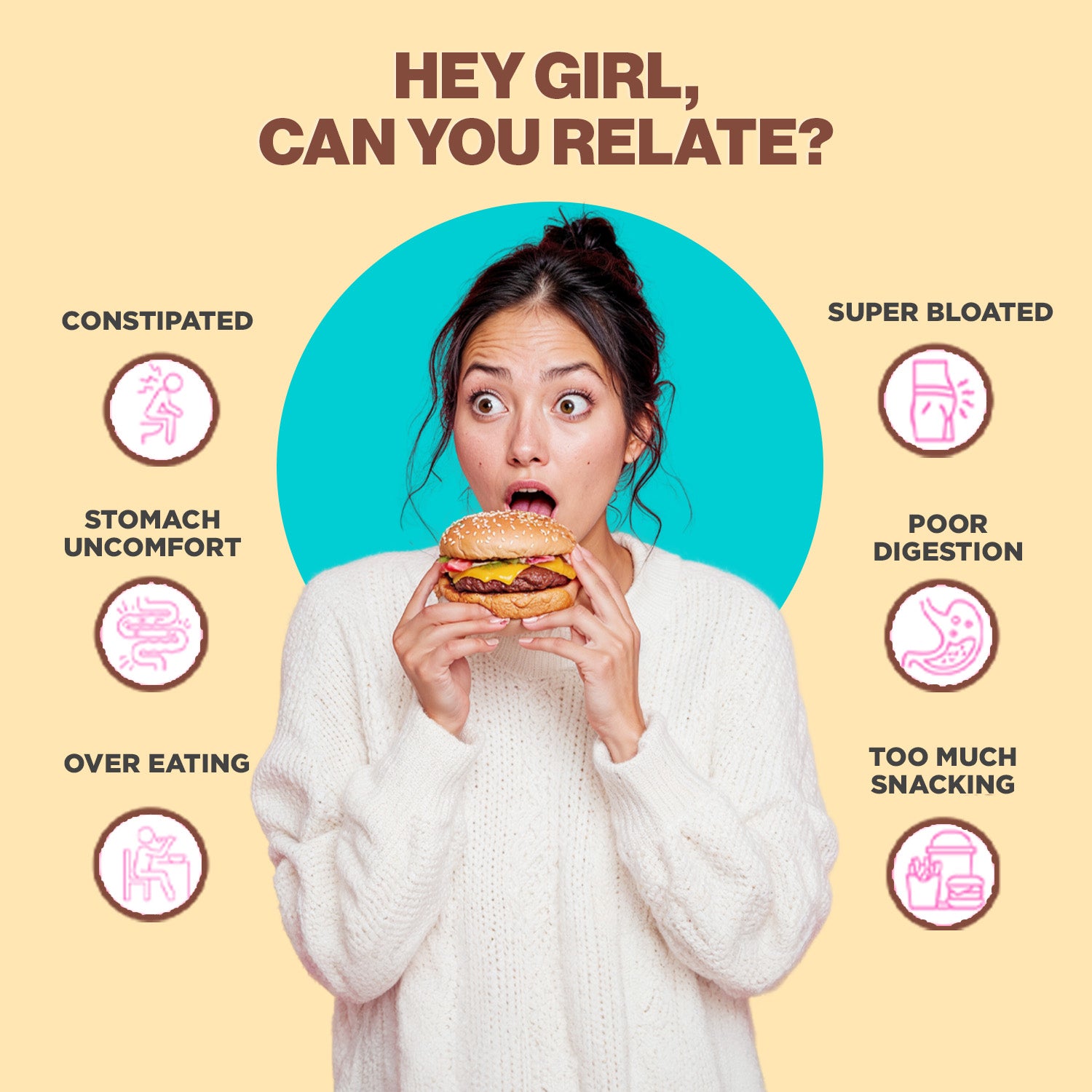 HEY GIRL,
CAN YOU RELATE?

CONSTIPATED

STOMACH UNCOMFORT

OVER EATING

SUPER BLOATED

POOR DIGESTION

TOO MUCH SNACKING