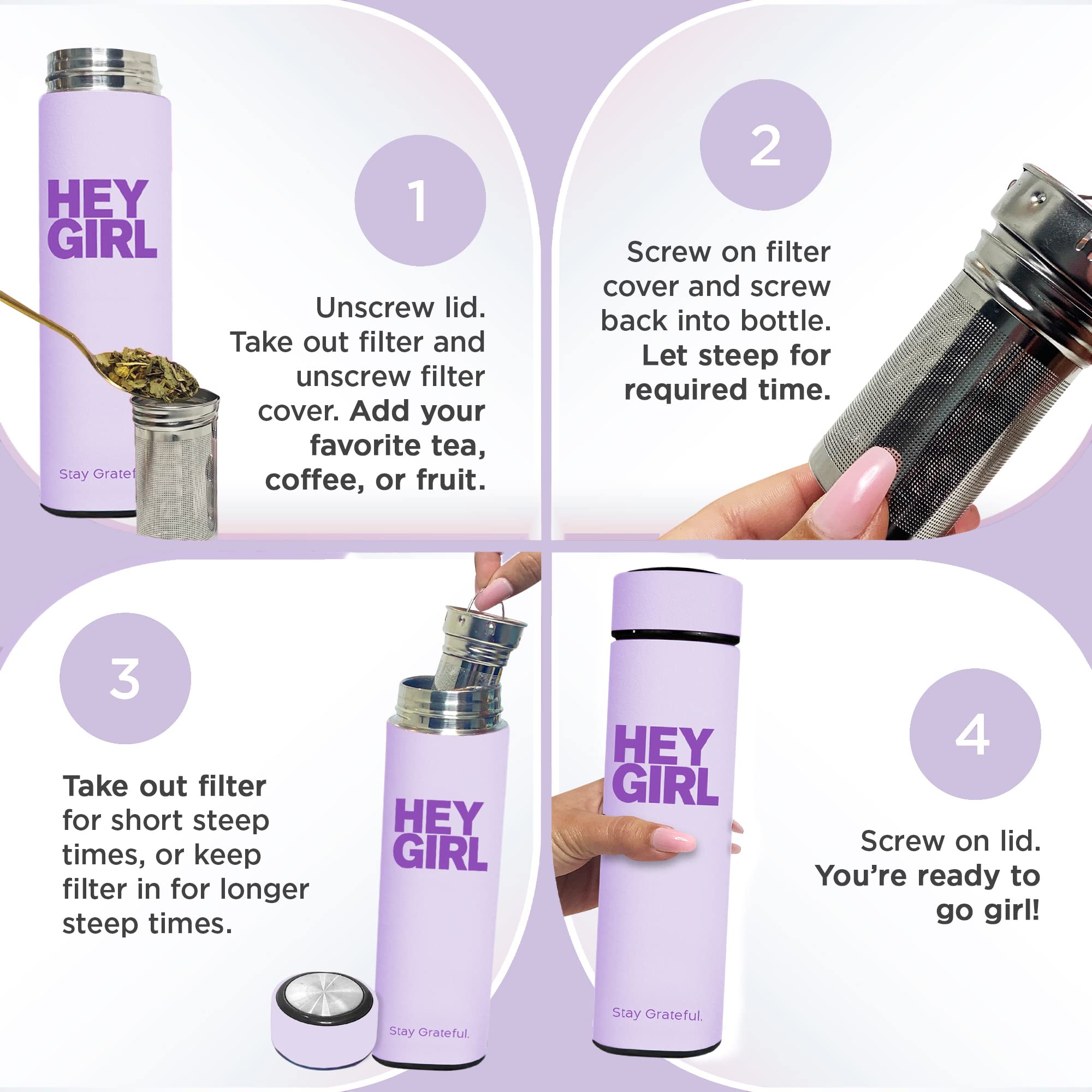 HEY GIRL

Stay Gratef

1

Unscrew lid. Take out filter and unscrew filter cover. Add your favorite tea, coffee, or fruit.

2

Screw on filter cover and screw back into bottle. Let steep for required time.

3

Take out filter for short steep times, or keep filter in for longer steep times.

HEY GIRL

Stay Grateful.

HEY GIRL

Stay Grateful.

4

Screw on lid. You're ready to go girl!