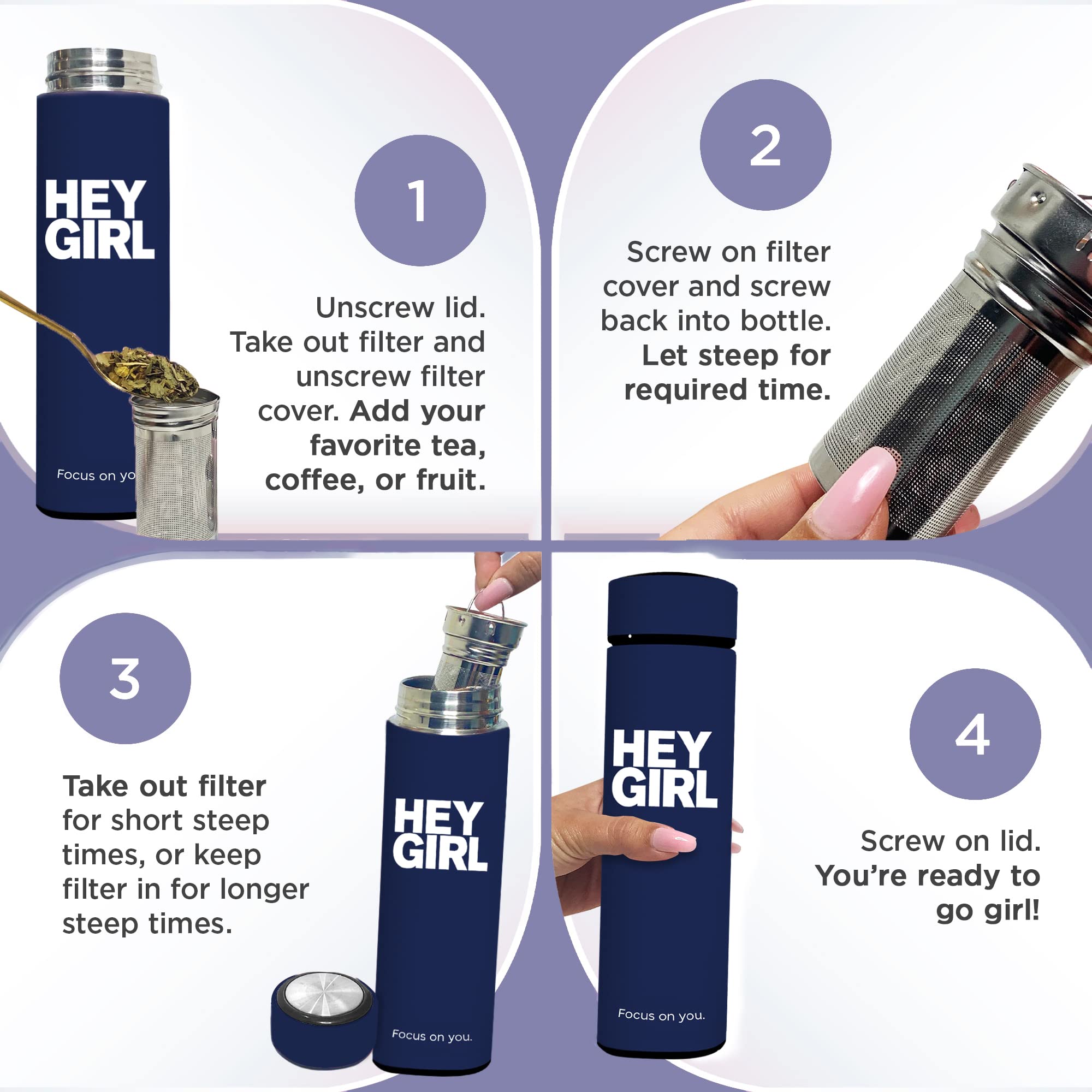 HEY GIRL

Focus on yo

1

Unscrew lid. Take out filter and unscrew filter cover. Add your favorite tea, coffee, or fruit.

2

Screw on filter cover and screw back into bottle. Let steep for required time.

3

Take out filter for short steep times, or keep filter in for longer steep times.

HEY GIRL

Focus on you.

HEY GIRL

Focus on you.

4

Screw on lid. You're ready to go girl!